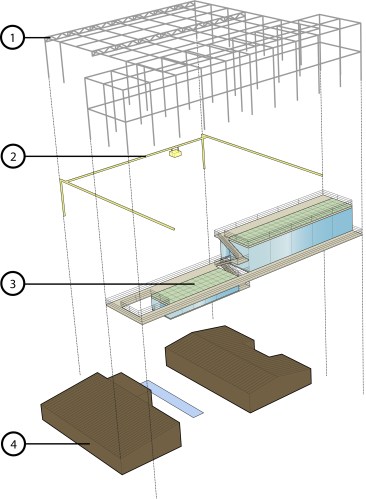 1

2

3

4